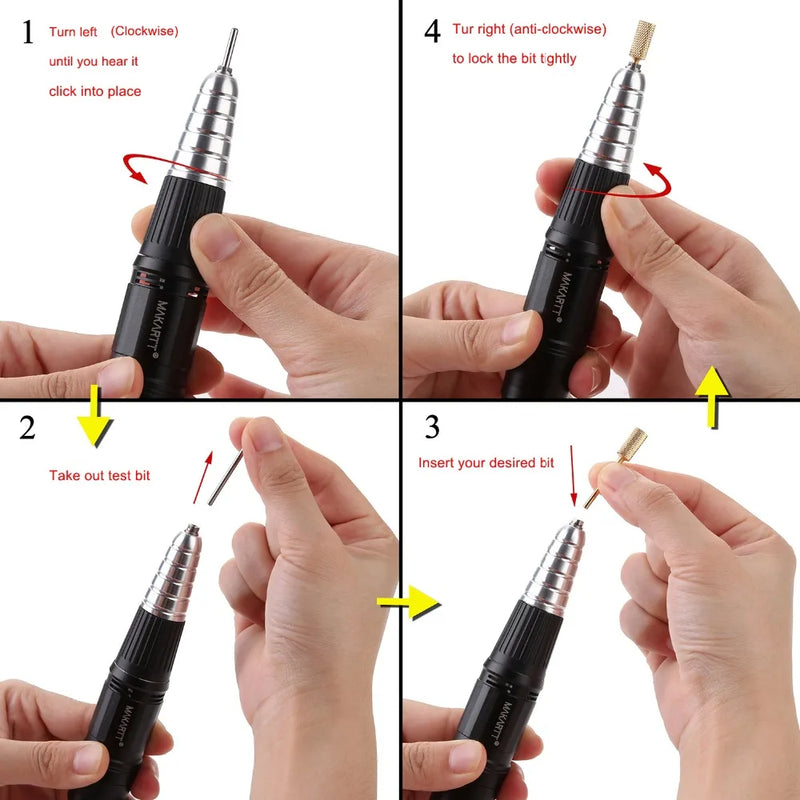 1 Turn left (Clockwise)
until you hear it
click into place

MAKARTT®

4 Tur right (anti-clockwise)
to lock the bit tightly

MAKARTT®

2

Take out test bit

MAKARTT®

3

Insert your desired bit

MAKARTT®