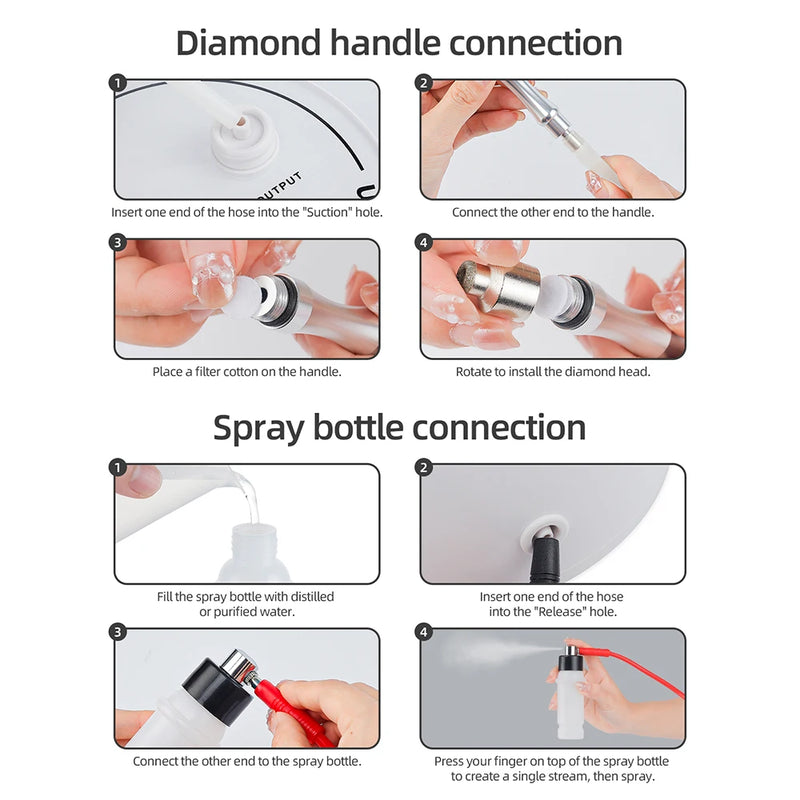 Diamond handle connection

1
OUTPUT
Insert one end of the hose into the "Suction" hole.

2
Connect the other end to the handle.

3
Place a filter cotton on the handle.

4
Rotate to install the diamond head.

Spray bottle connection

1
Fill the spray bottle with distilled or purified water.

2
Insert one end of the hose into the "Release" hole.

3
Connect the other end to the spray bottle.

4
Press your finger on top of the spray bottle to create a single stream, then spray.